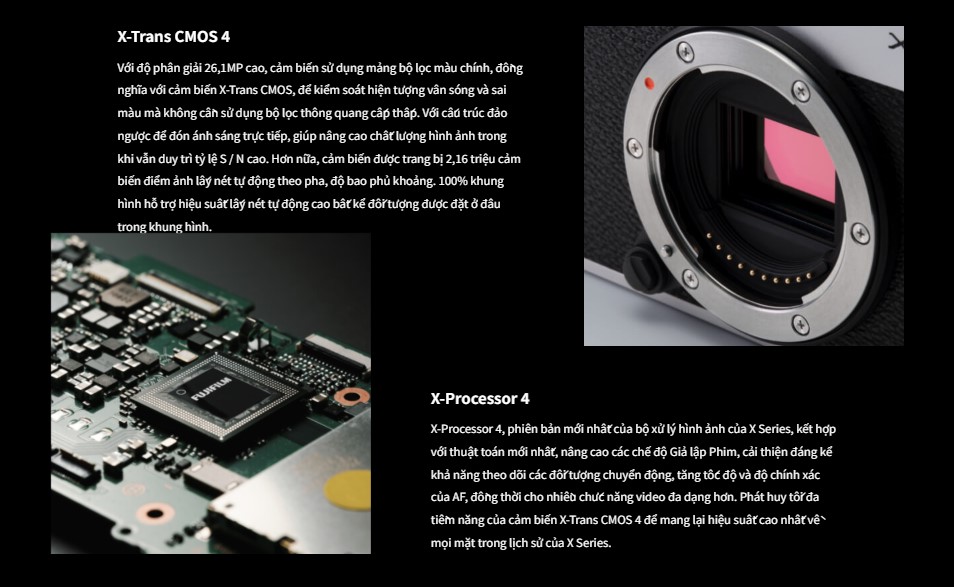 X-Trans CMOS 4

Với độ phân giải 26,1MP cao, cảm biến sử dụng mảng bộ lọc màu chính, đồng nghĩa với cảm biến X-Trans CMOS, để kiểm soát hiện tượng vân sóng và sai màu mà không cần sử dụng bộ lọc thông quang cấp thấp. Với cấu trúc đảo ngược để đón ánh sáng trực tiếp, giúp nâng cao chất lượng hình ảnh trong khi vẫn duy trì tỷ lệ S / N cao. Hơn nữa, cảm biến được trang bị 2,16 triệu cảm biến điểm ảnh lấy nét tự động theo pha, độ bao phủ khoảng. 100% khung hình hỗ trợ hiệu suất lấy nét tự động cao bất kể đối tượng được đặt ở đâu trong khung hình.

FUJIFILM

X-Processor 4

X-Processor 4, phiên bản mới nhất của bộ xử lý hình ảnh của X Series, kết hợp với thuật toán mới nhất, nâng cao các chế độ Giả lập Phim, cải thiện đáng kể khả năng theo dõi các đối tượng chuyển động, tăng tốc độ và độ chính xác của AF, đồng thời cho nhiều chức năng video đa dạng hơn. Phát huy tối đa tiềm năng của cảm biến X-Trans CMOS 4 để mang lại hiệu suất cao nhất về mọi mặt trong lịch sử của X Series.